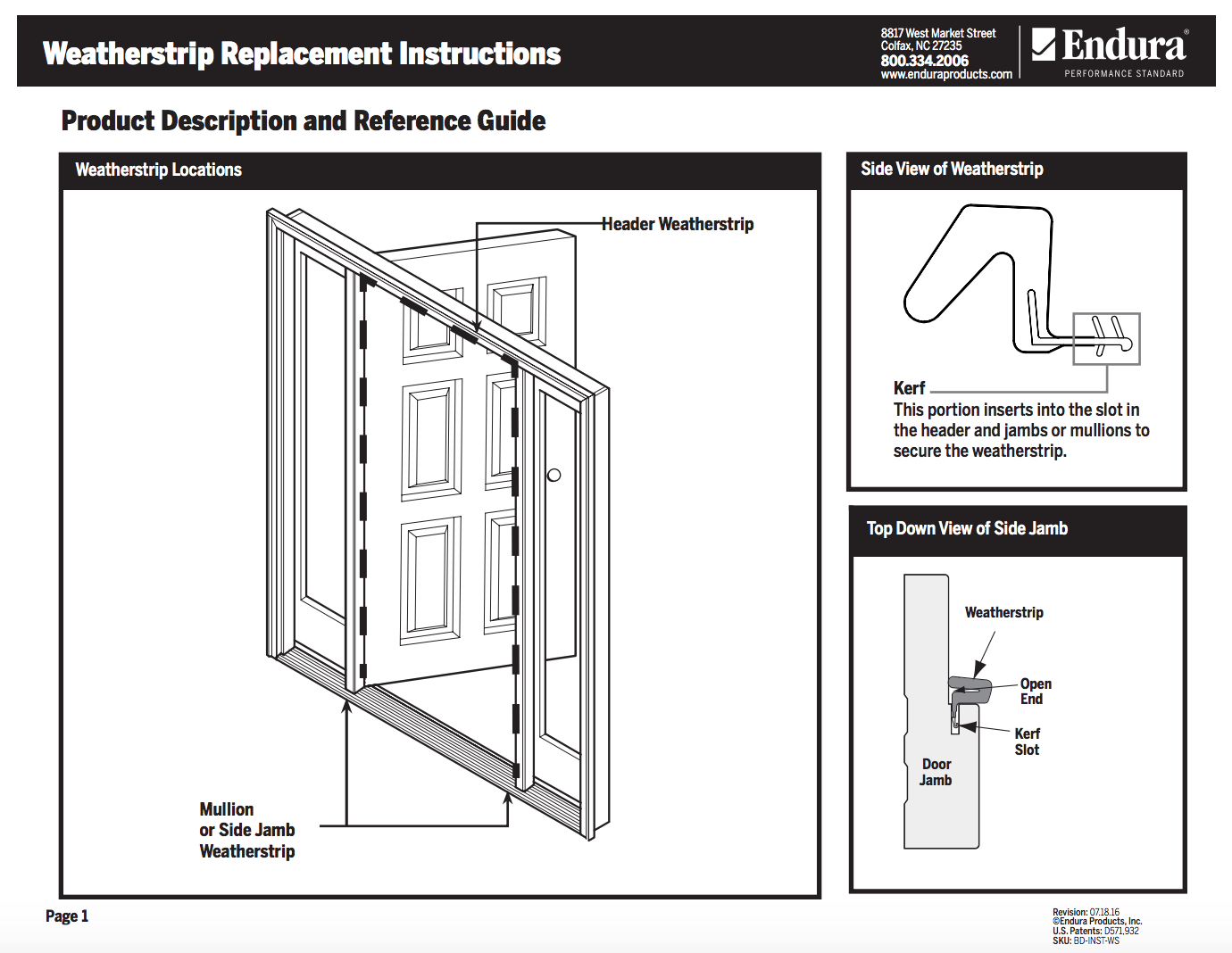 Weatherstrip Replacement Instructions

8817 West Market Street
Colfax, NC 27235
800.334.2006
www.enduraproducts.com

Endura®
PERFORMANCE STANDARD

Product Description and Reference Guide

Weatherstrip Locations

Header Weatherstrip

Mullion
or Side Jamb
Weatherstrip

Side View of Weatherstrip

Kerf
This portion inserts into the slot in the header and jambs or mullions to secure the weatherstrip.

Top Down View of Side Jamb

Weatherstrip

Open
End

Kerf
Slot

Door
Jamb

Page 1

Revision: 07.18.16
©Endura Products, Inc.
U.S. Patents: D571,932
SKU: BD-INST-WS